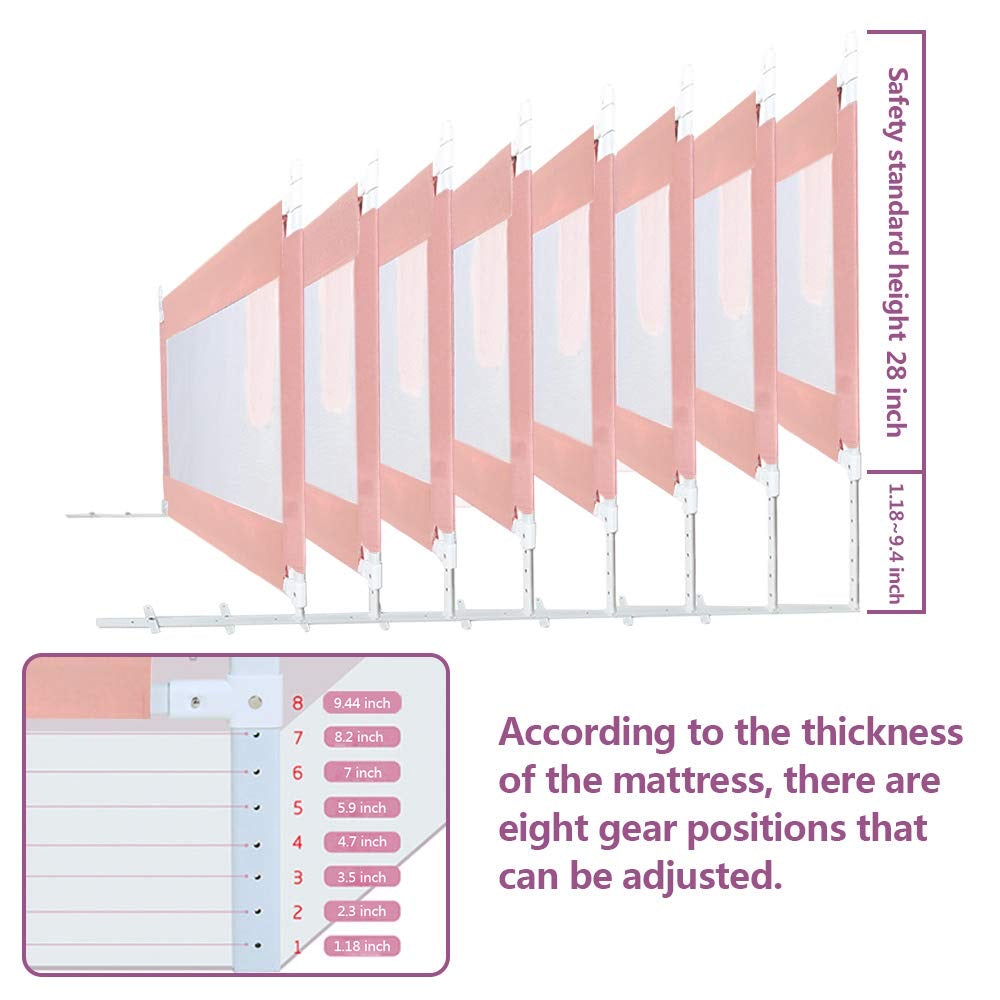 Safety standard height 28 inch

1.18~9.4 inch

8 9.44 inch
7 8.2 inch
6 7 inch
5 5.9 inch
4 4.7 inch
3 3.5 inch
2 2.3 inch
1 1.18 inch

According to the thickness of the mattress, there are eight gear positions that can be adjusted.