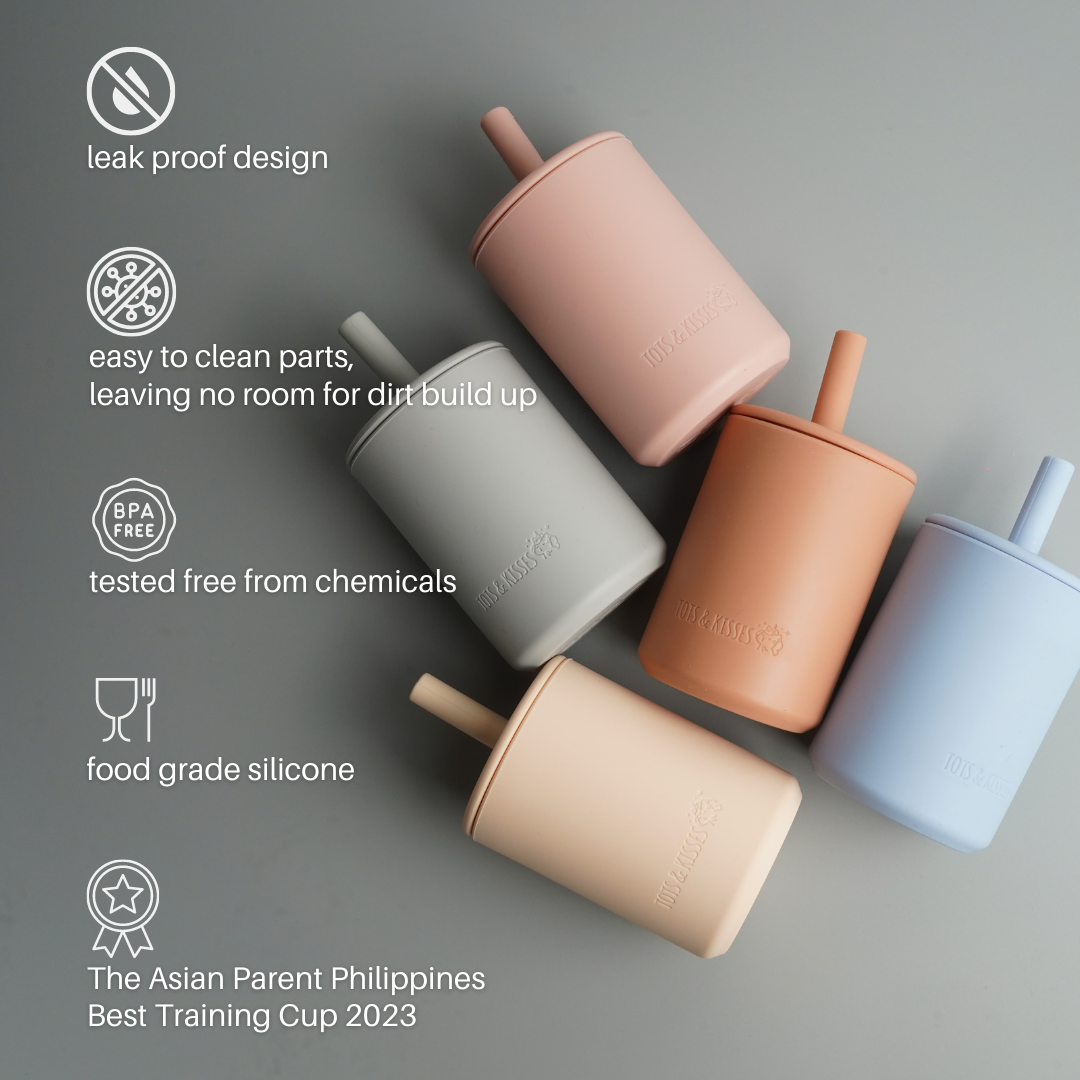 leak proof design

easy to clean parts, leaving no room for dirt build up

BPA FREE

tested free from chemicals

food grade silicone

The Asian Parent Philippines Best Training Cup 2023

TOTS & KISSES

TOTS & KISSES

TOTS & KISSES

TOTS & KISSES

TOTS & KISSES