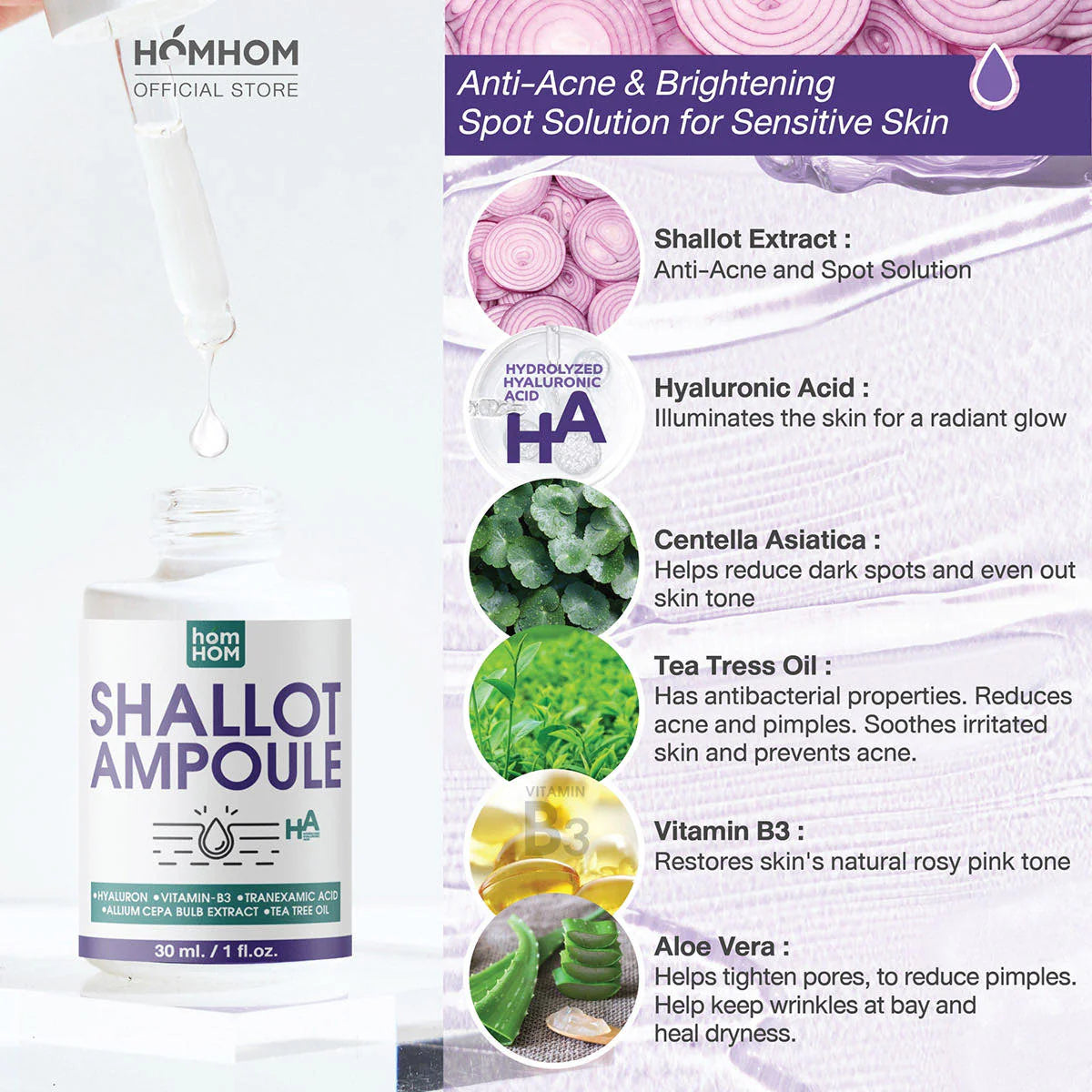 HOMHOM
OFFICIAL STORE

hom HOM
SHALLOT AMPOULE
HA
•HYALURON •VITAMIN-B3 •TRANEXAMIC ACID •ALLIUM CEPA BULB EXTRACT •TEA TREE OIL
30 ml. / 1 fl.oz.

Anti-Acne & Brightening Spot Solution for Sensitive Skin

Shallot Extract :
Anti-Acne and Spot Solution

HYDROLYZED HYALURONIC ACID
HA

Hyaluronic Acid :
Illuminates the skin for a radiant glow

Centella Asiatica :
Helps reduce dark spots and even out skin tone

Tea Tress Oil :
Has antibacterial properties. Reduces acne and pimples. Soothes irritated skin and prevents acne.

VITAMIN
B3

Vitamin B3 :
Restores skin's natural rosy pink tone

Aloe Vera :
Helps tighten pores, to reduce pimples. Help keep wrinkles at bay and heal dryness.